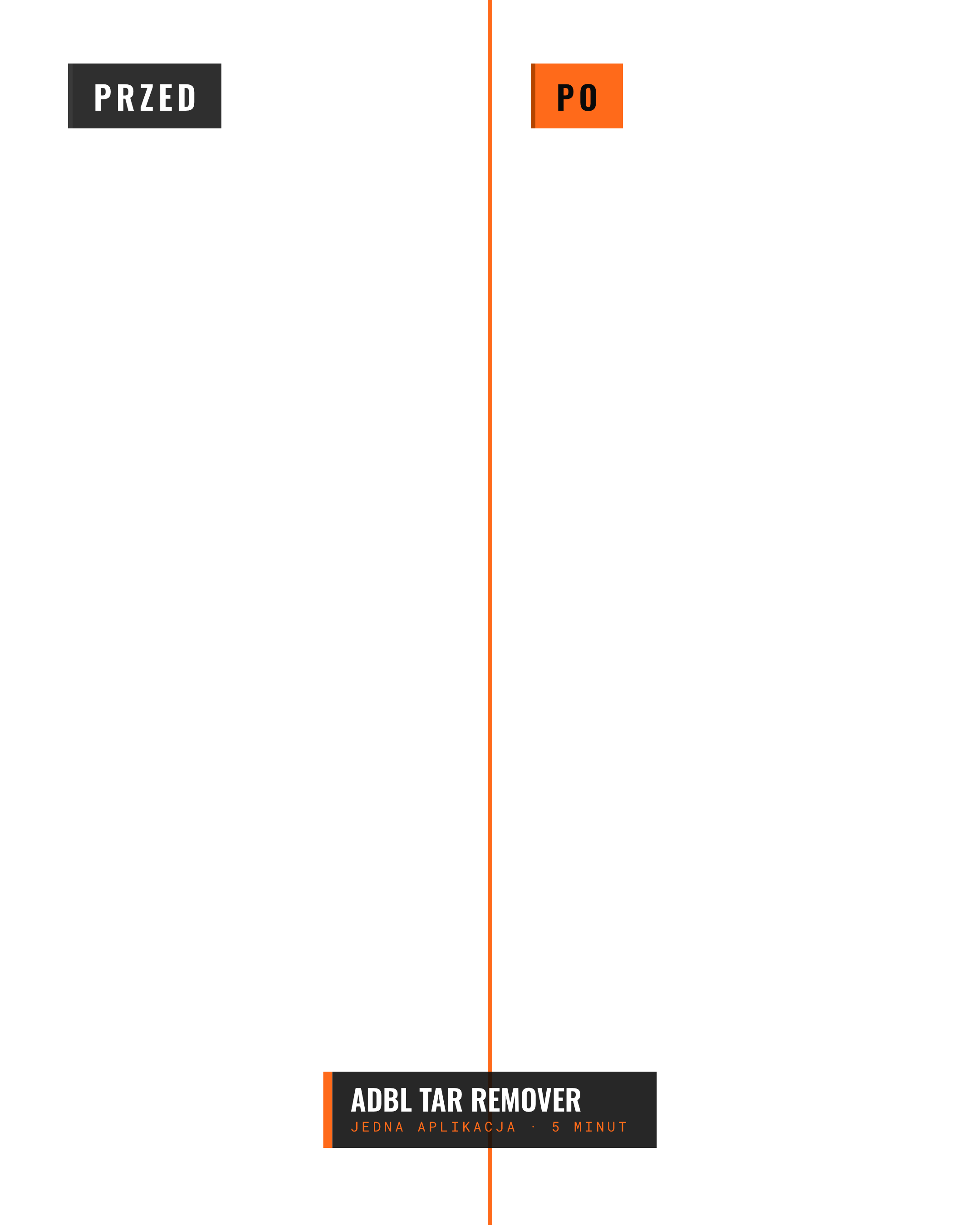 PRZED

PO

ADBL TAR REMOVER
JEDNA APLIKACJA · 5 MINUT